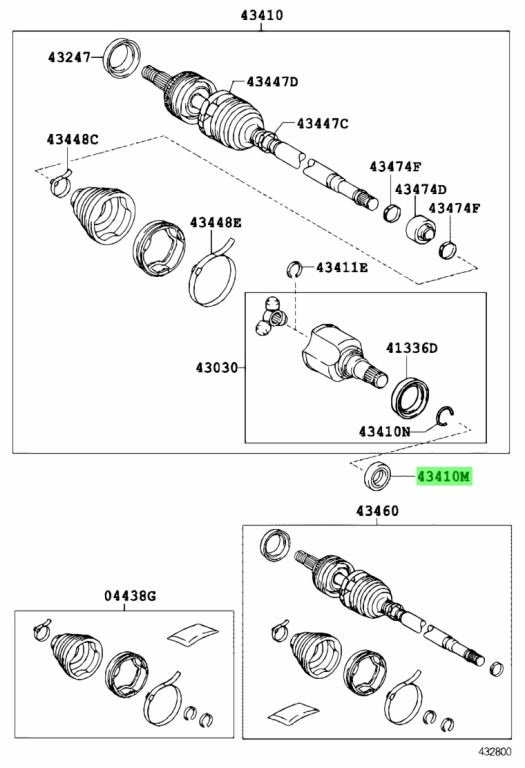 43410
43247
43447D
43447C
43448C
43474F
43474D
43474F
43448E
43411E
43030
41336D
43410N
43410M
43460
04438G
432800