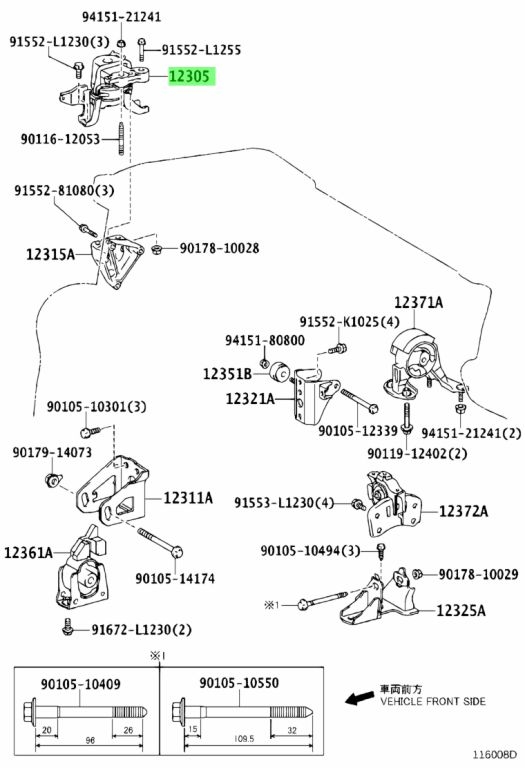 94151-21241
91552-L1230(3)
91552-L1255
12305
90116-12053
91552-81080(3)
12315A
90178-10028
12371A
91552-K1025(4)
94151-80800
12351B
12321A
90105-12339
94151-21241(2)
90119-12402(2)
90105-10301(3)
90179-14073
12311A
91553-L1230(4)
12372A
12361A
90105-14174
90105-10494(3)
90178-10029
※1
12325A
91672-L1230(2)
※1
90105-10409
20
96
26
90105-10550
15
109.5
32
車両前方
VEHICLE FRONT SIDE
116008D